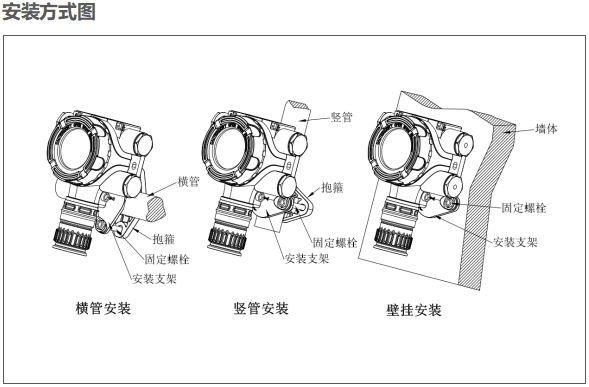 安装方式图

横管

抱箍

固定螺栓

安装支架

横管安装

竖管

抱箍

固定螺栓

安装支架

竖管安装

墙体

固定螺栓

安装支架

壁挂安装